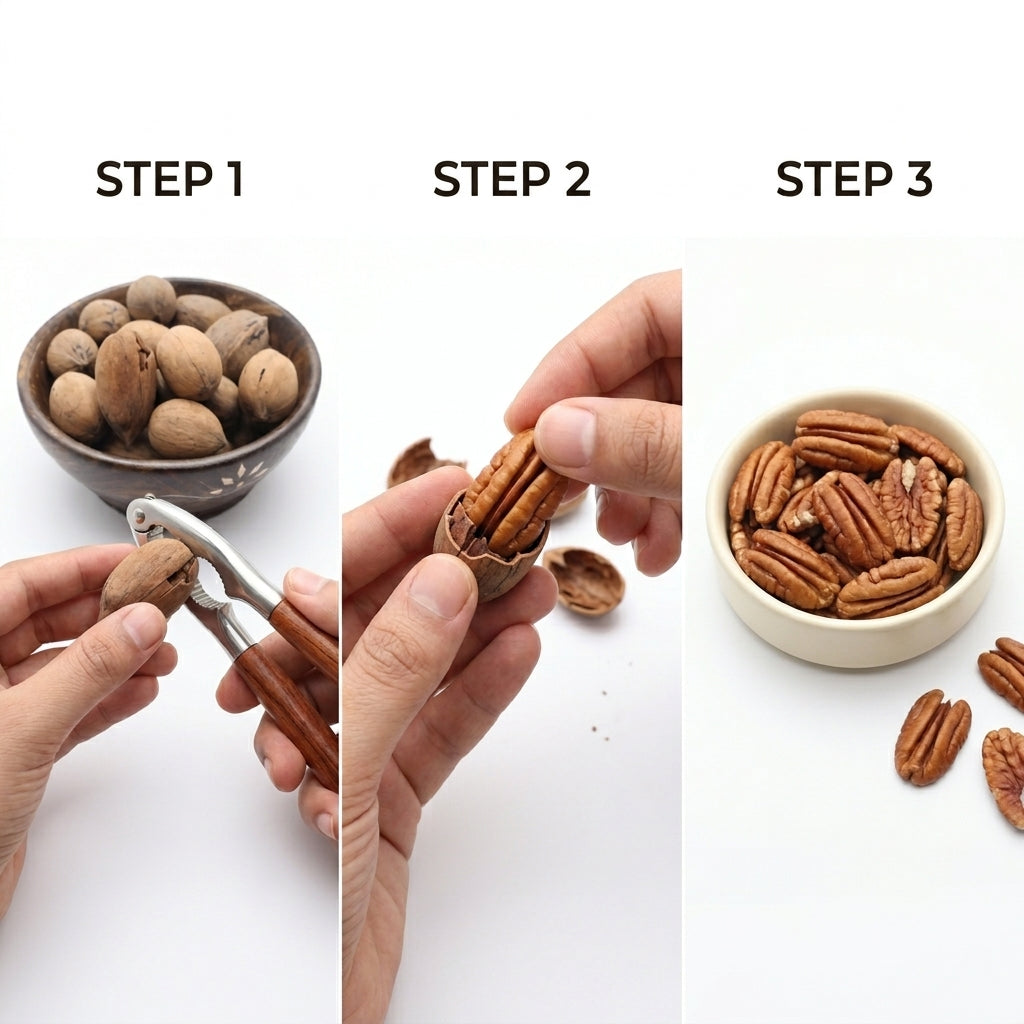 STEP 1

STEP 2

STEP 3